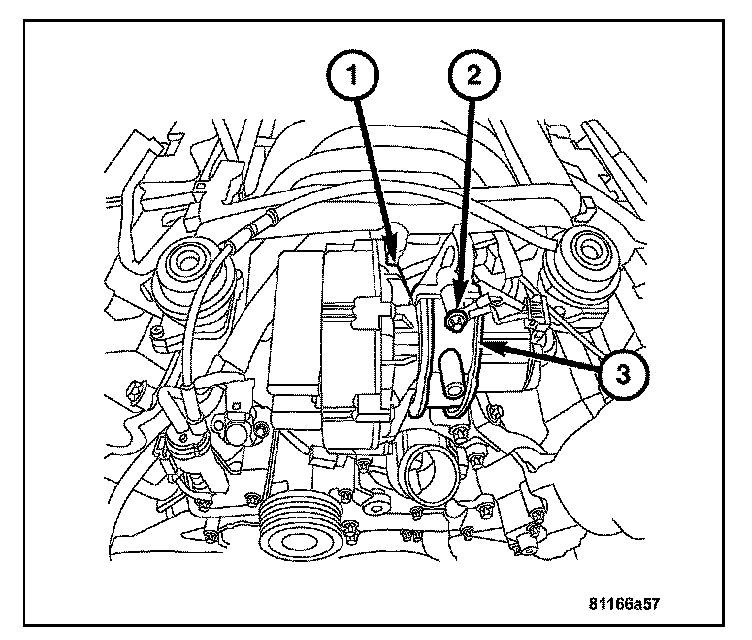 1
2
3
81166a57