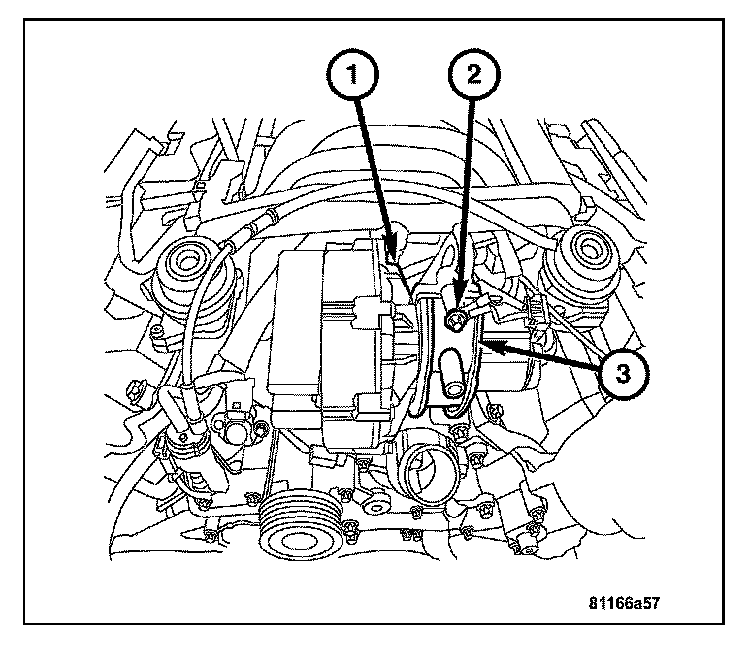 1
2
3
81166a57