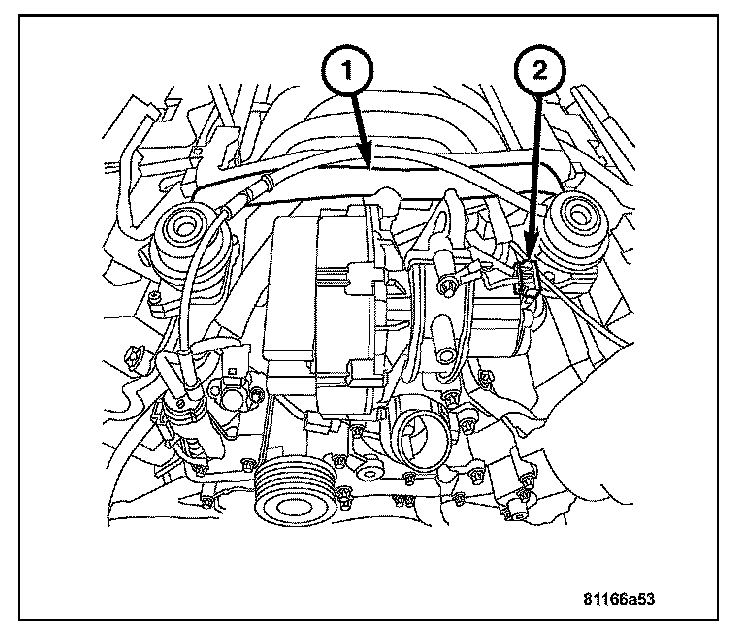 1
2
81166a53