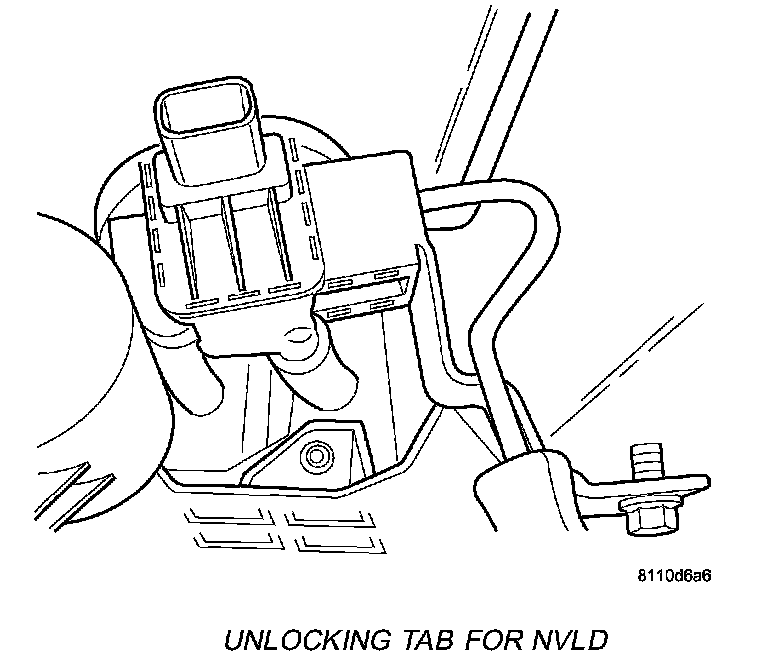 8110d6a6

UNLOCKING TAB FOR NVLD