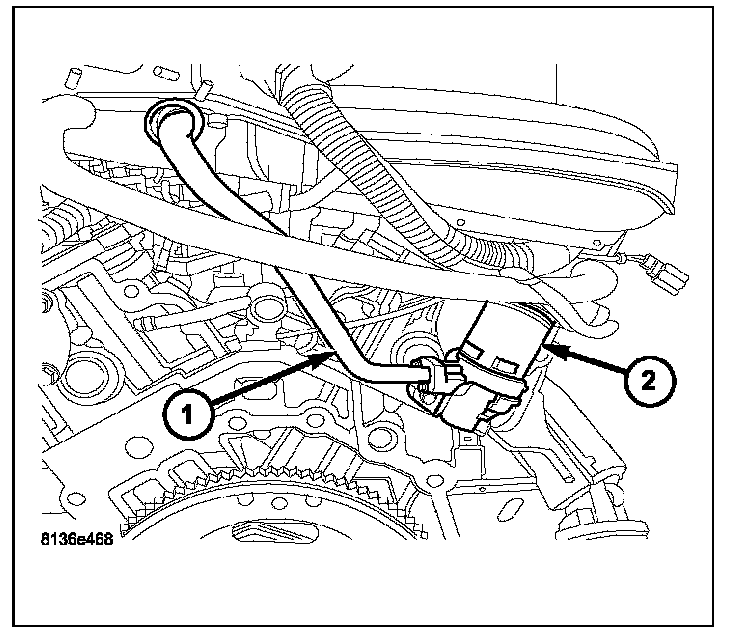 1

2

8136e468