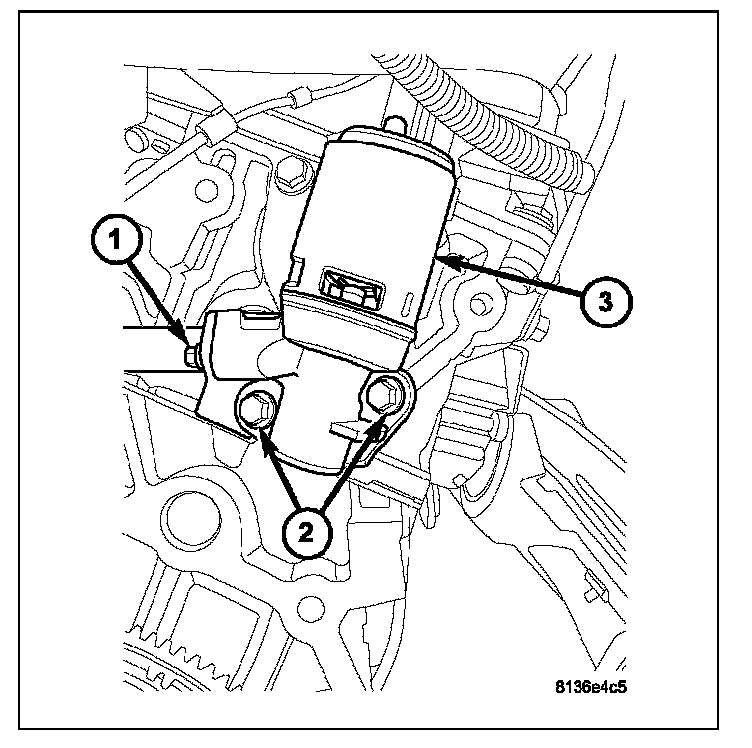 1

3

2

8136e4c5