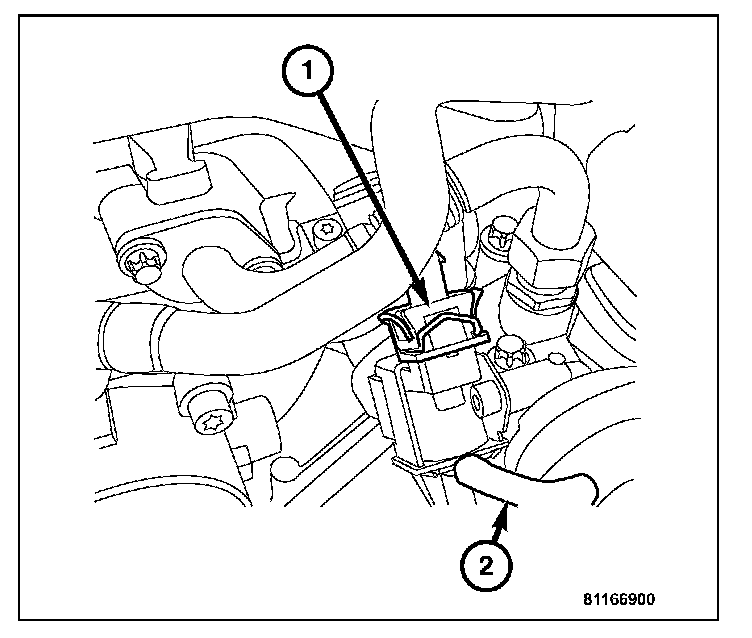 1
2
81166900