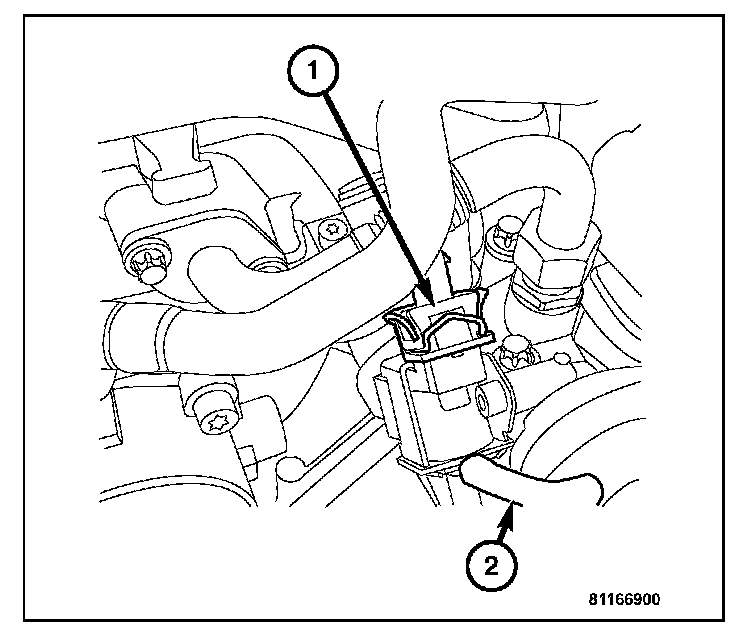 1
2
81166900