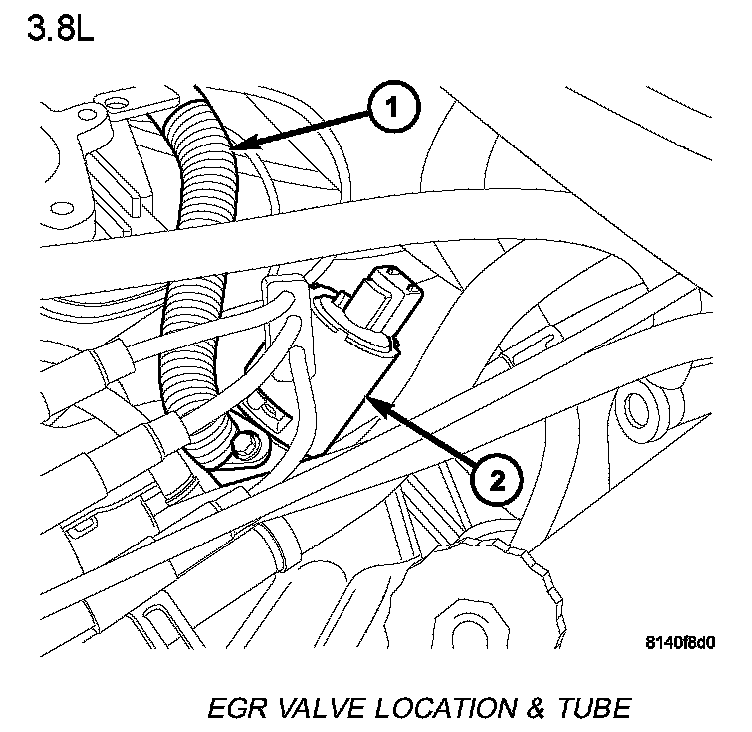 3.8L

1

2

8140f8d0

EGR VALVE LOCATION & TUBE