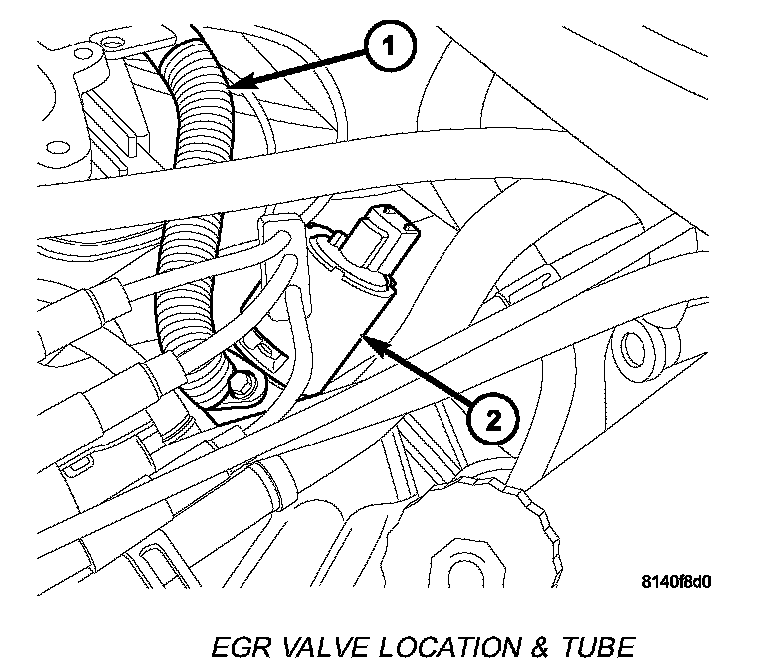 1

2

8140f8d0

EGR VALVE LOCATION & TUBE