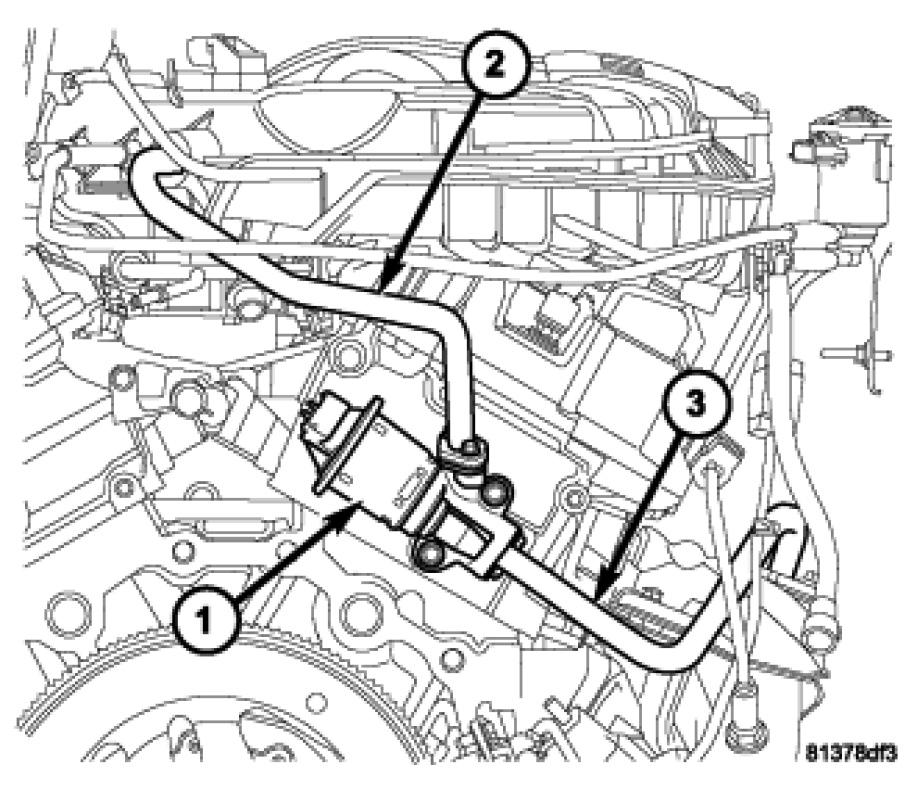 2
3
1
81378df3