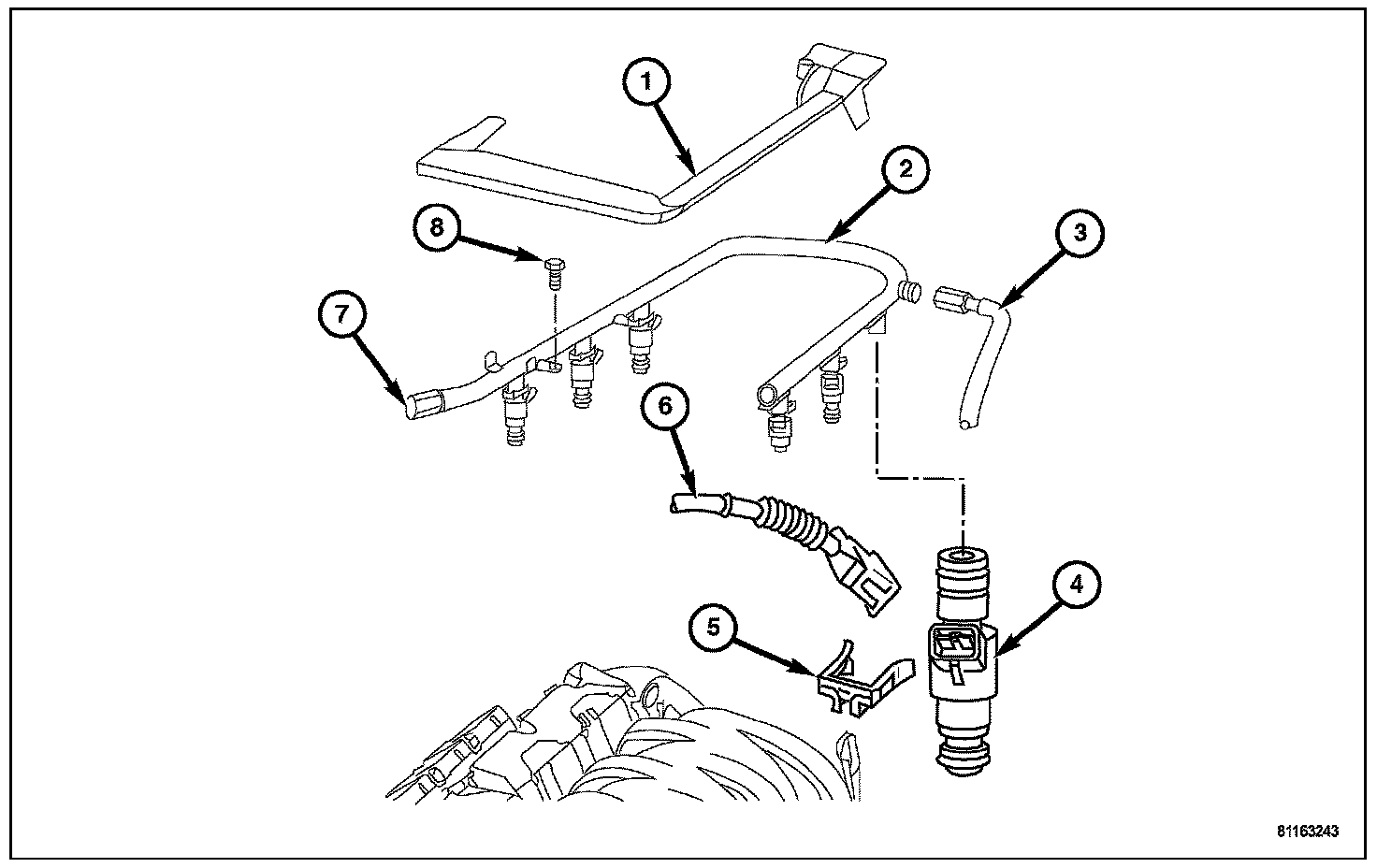 1
2
8
3
7
6
4
5
81163243