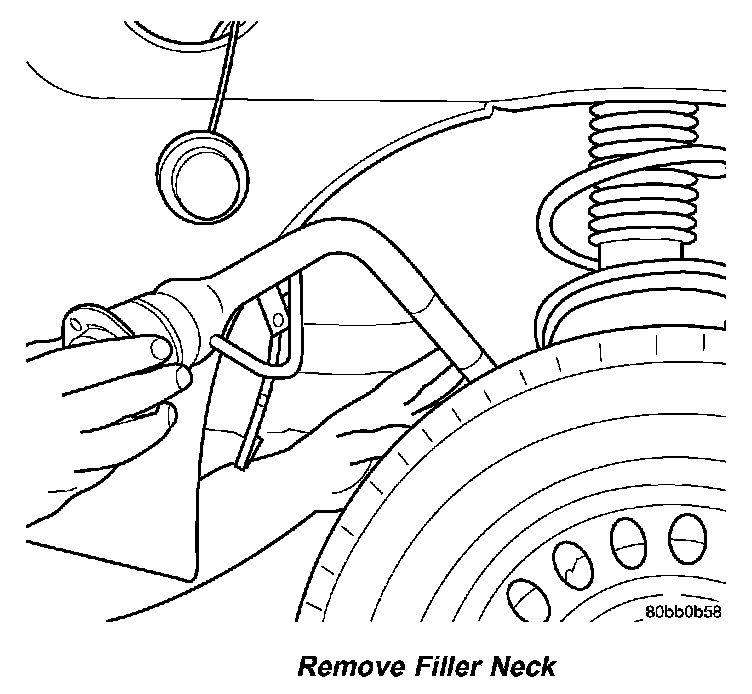 80bb0b58

Remove Filler Neck