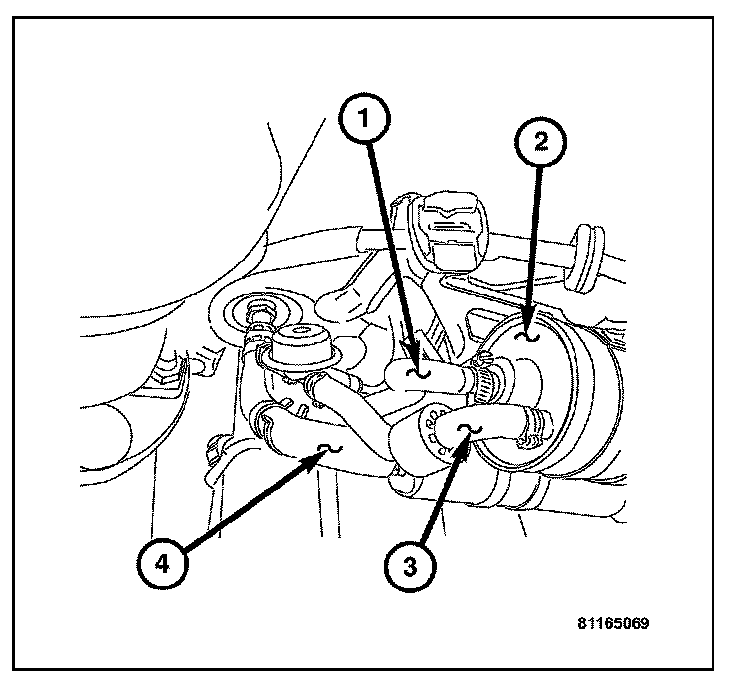 1
2
4
3
81165069