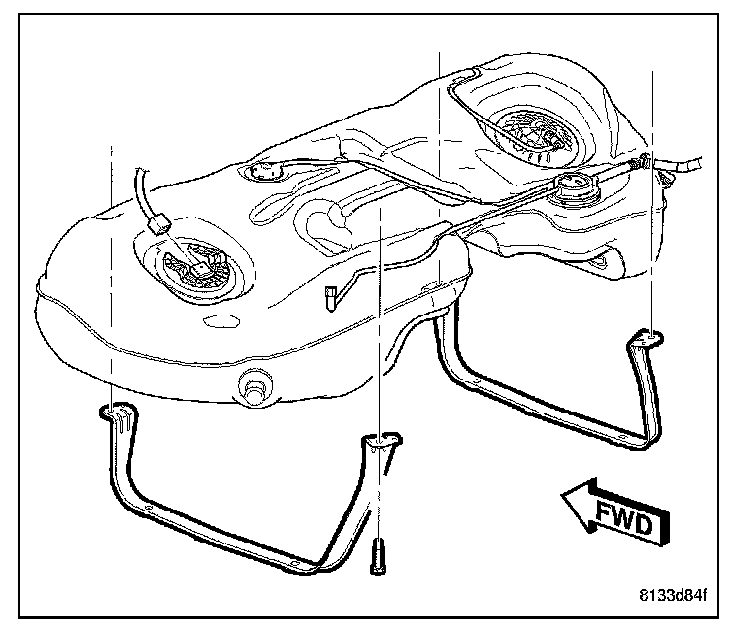 FWD

8133d84f