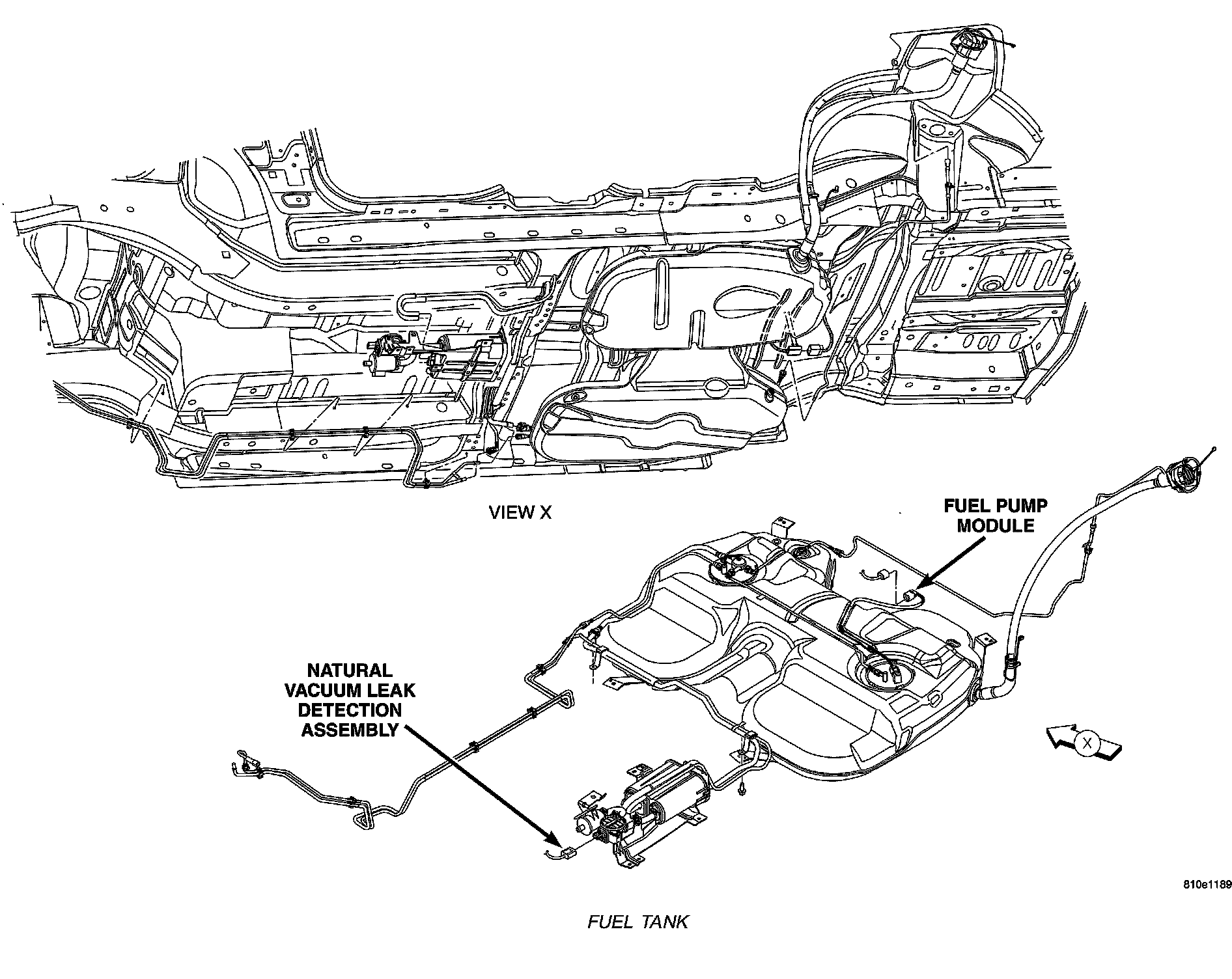 VIEW X

FUEL PUMP MODULE

NATURAL VACUUM LEAK DETECTION ASSEMBLY

X

810e1189

FUEL TANK