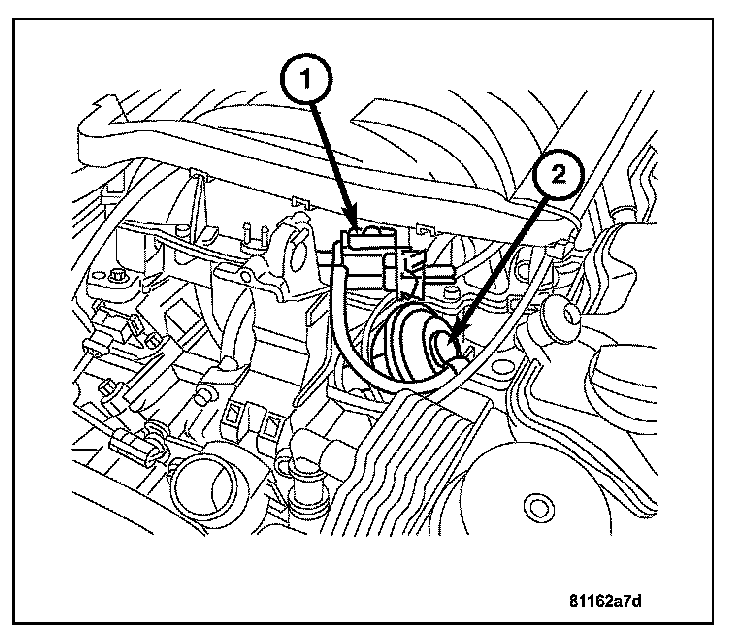 1
2
81162a7d