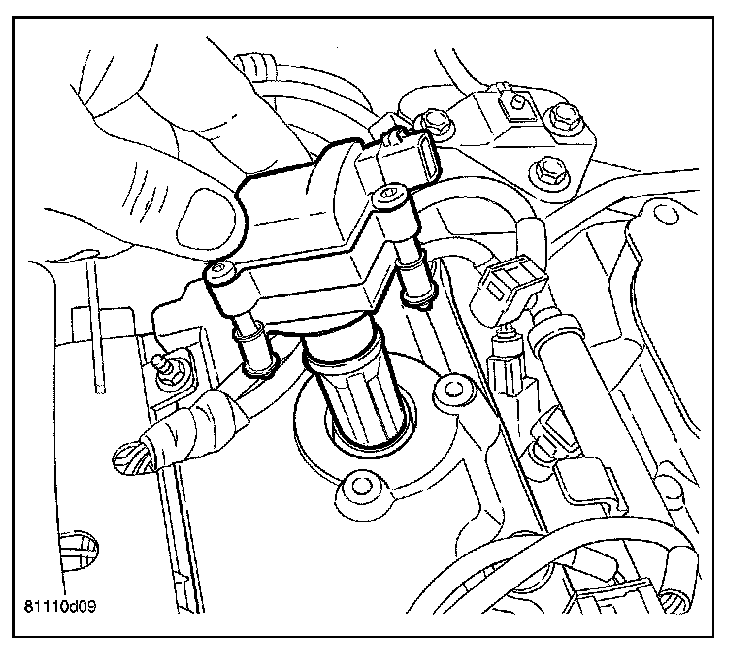 81110d09