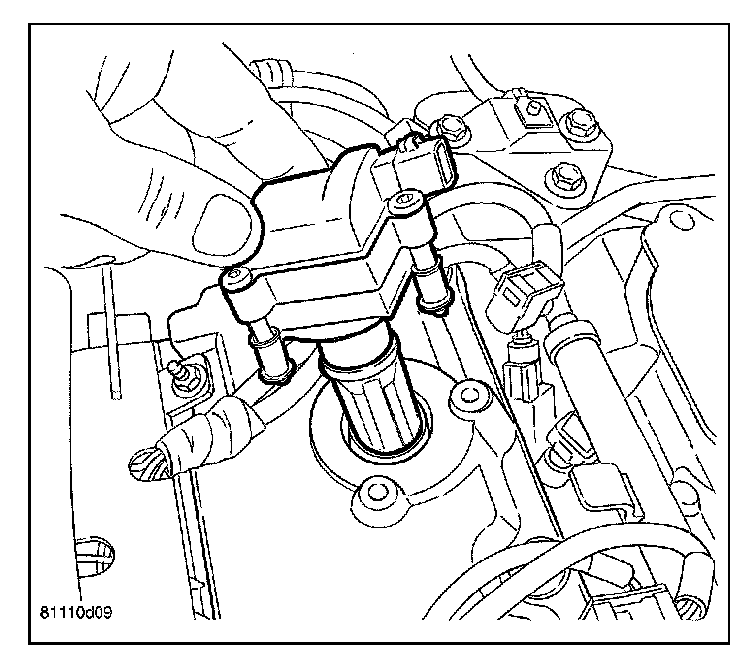 81110d09