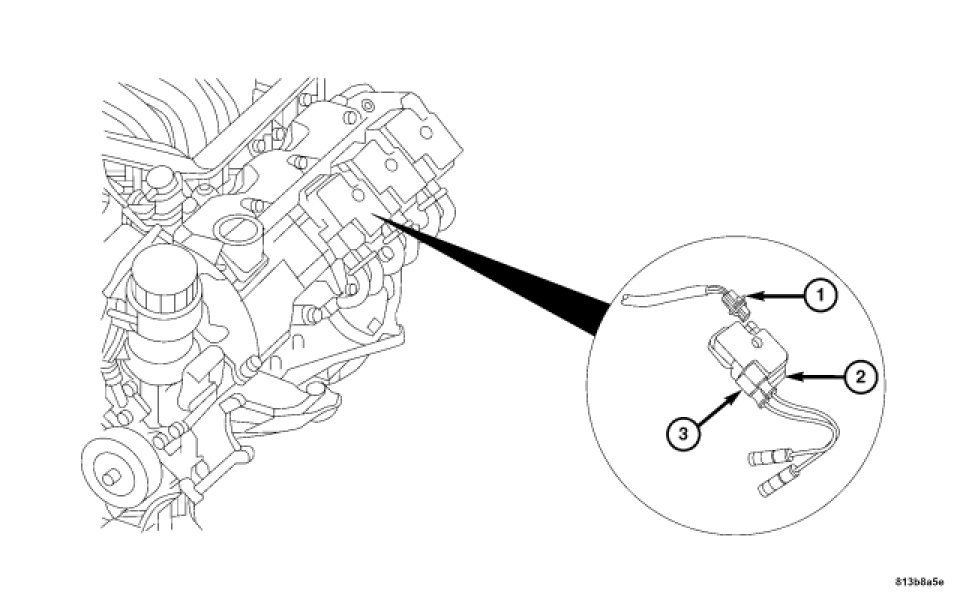 1
2
3
813b8a5e