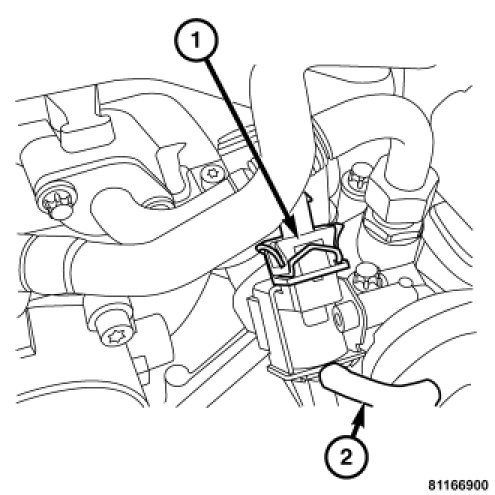 1
2
81166900