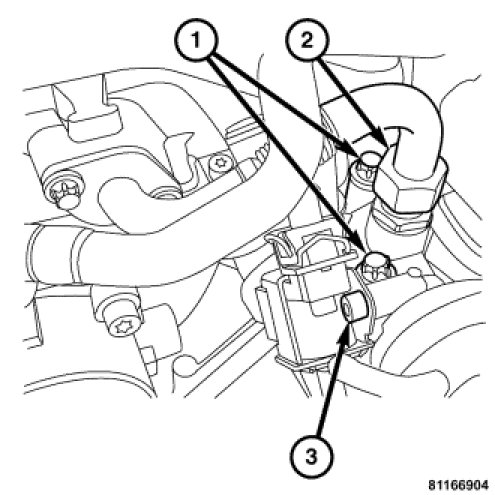 1
2
3
81166904