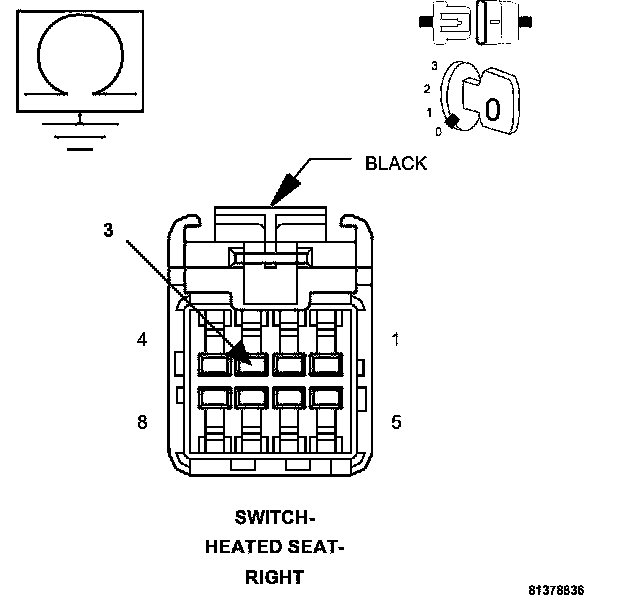 3
2
1
0
0

BLACK

3

4

1

8

5

SWITCH-
HEATED SEAT-
RIGHT

81378836