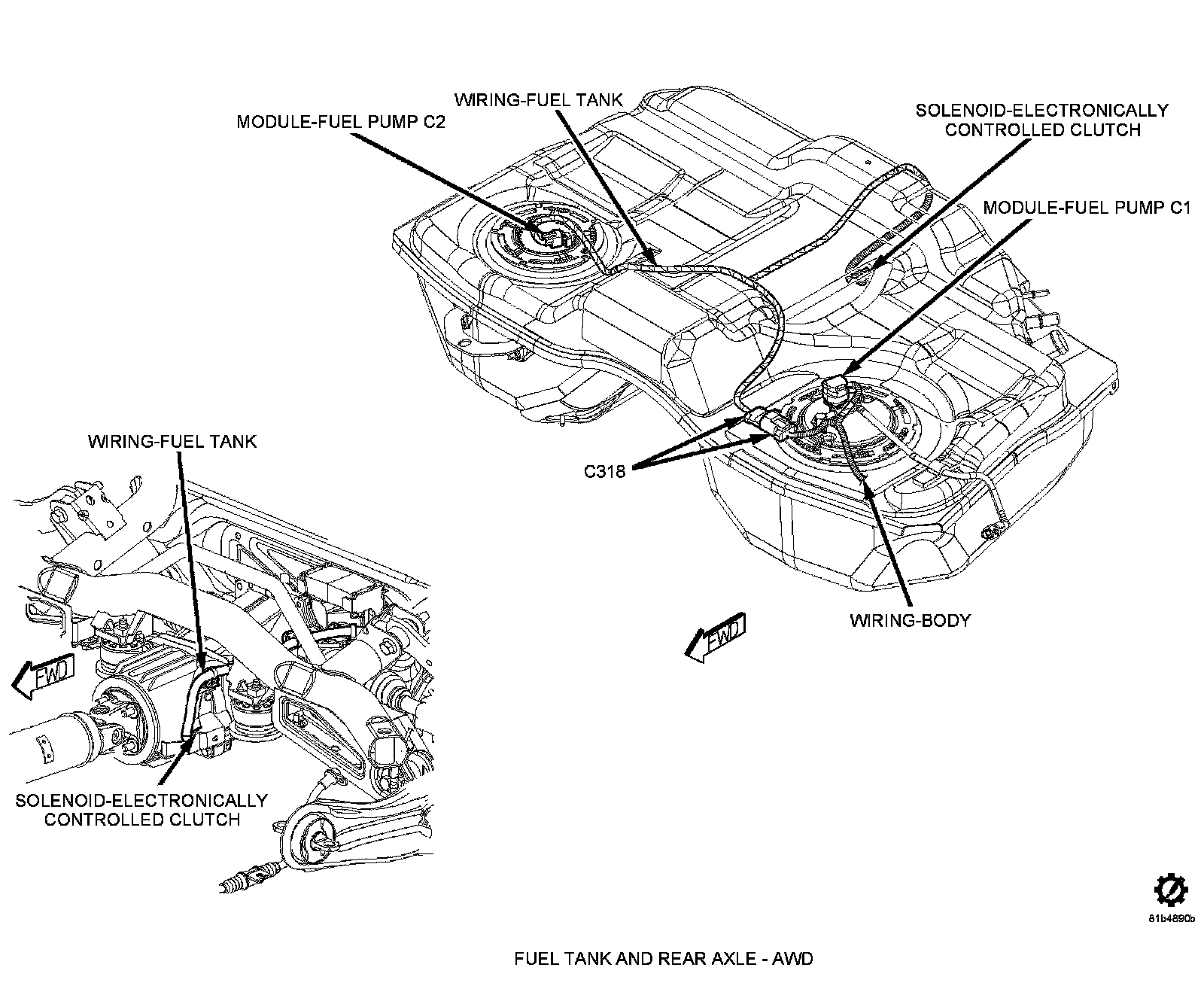 WIRING-FUEL TANK

MODULE-FUEL PUMP C2

SOLENOID-ELECTRONICALLY CONTROLLED CLUTCH

MODULE-FUEL PUMP C1

C318

WIRING-BODY

FWD

WIRING-FUEL TANK

FWD

SOLENOID-ELECTRONICALLY CONTROLLED CLUTCH

81b4890b

FUEL TANK AND REAR AXLE - AWD