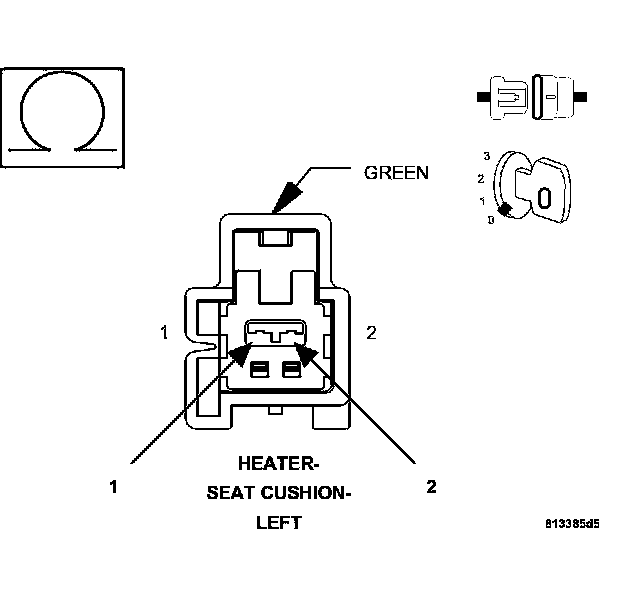 GREEN

3
2
1
0
0

1
2

1
2

HEATER-
SEAT CUSHION-
LEFT

813385d5