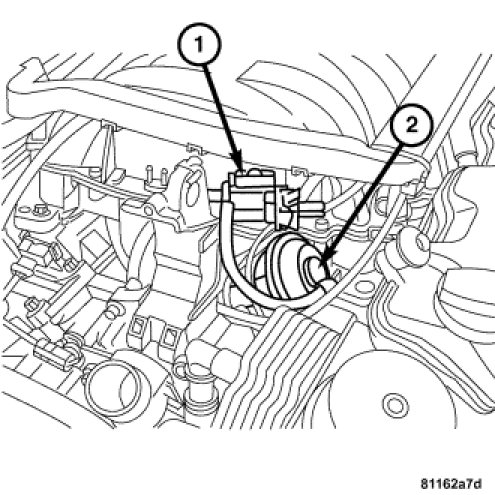 1

2

81162a7d