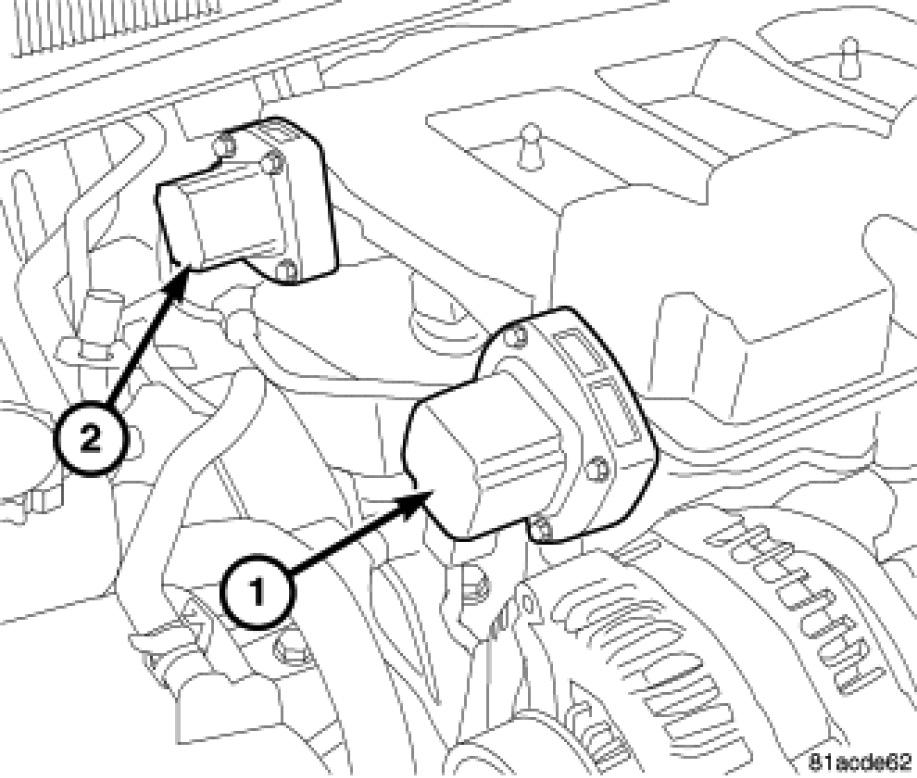 2

1

81acde62