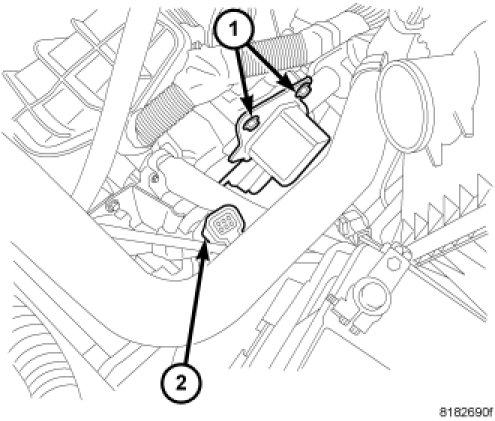 1
2
8182690f