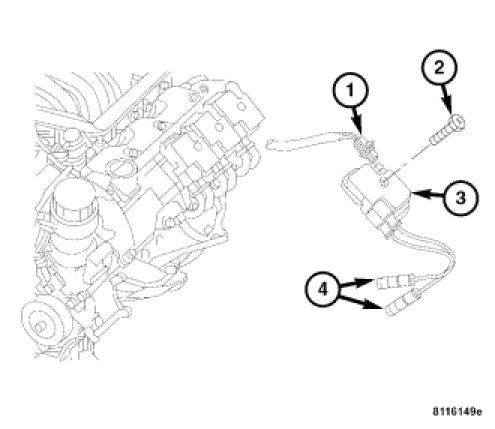 1
2
3
4
8116149e