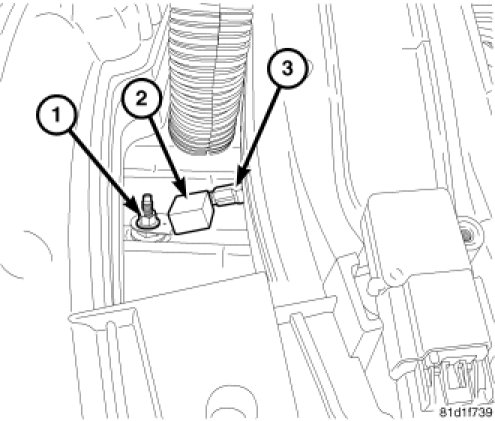 1
2
3
81d1f739