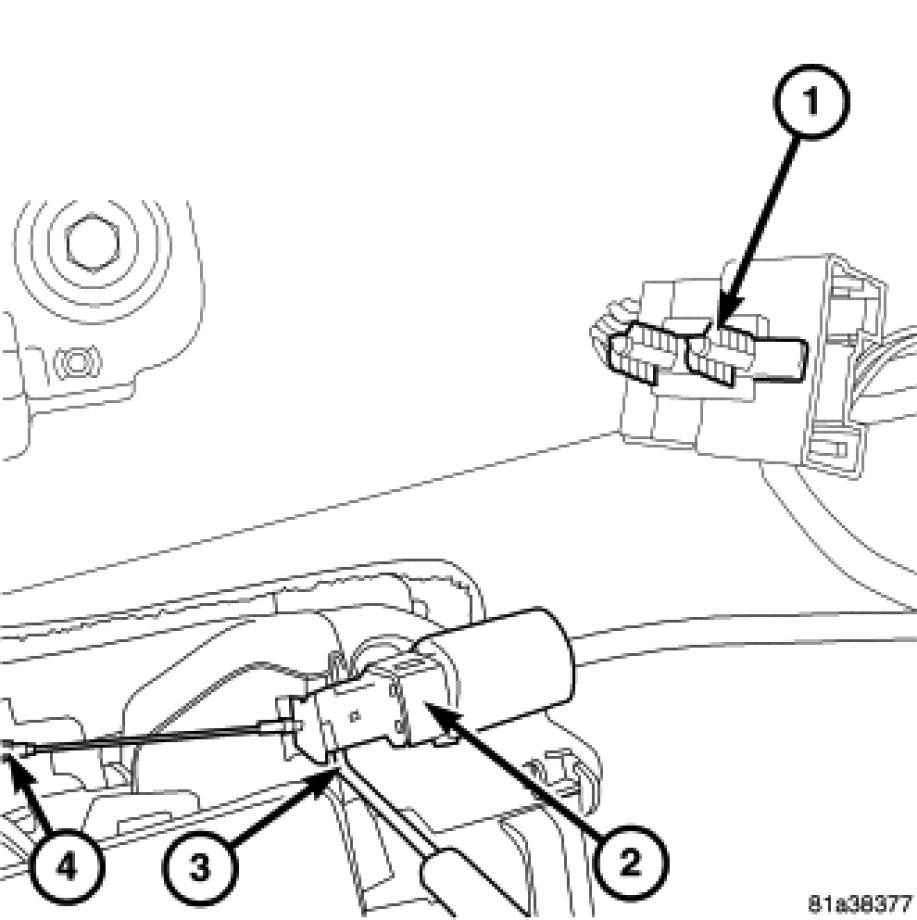 1
4
3
2
81a38377