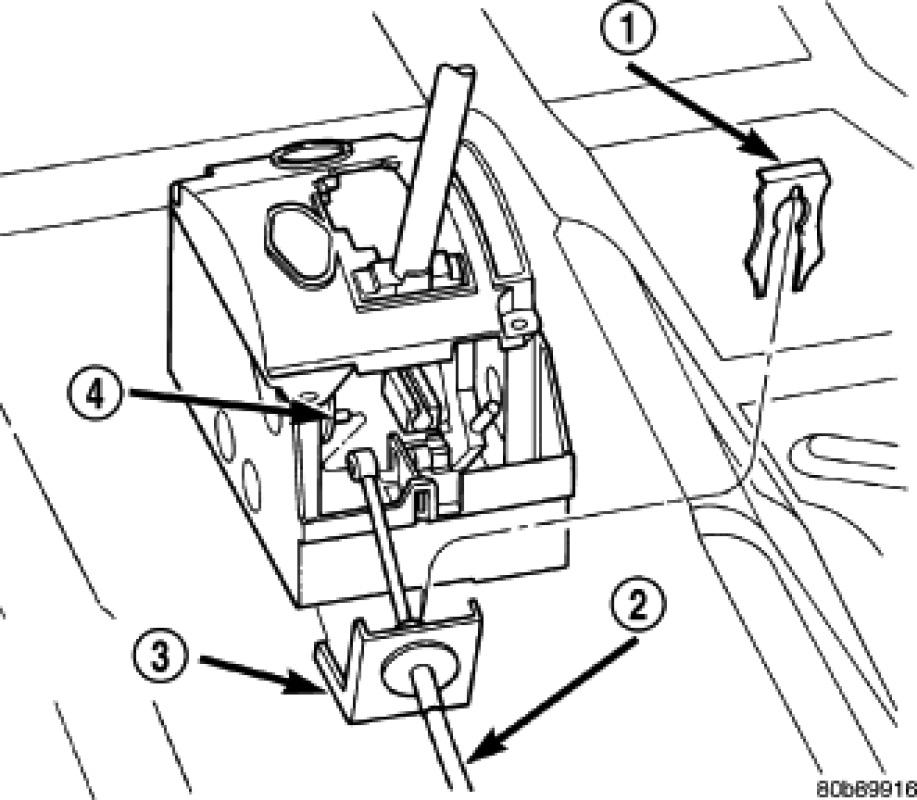 1
4
3
2
80b89916