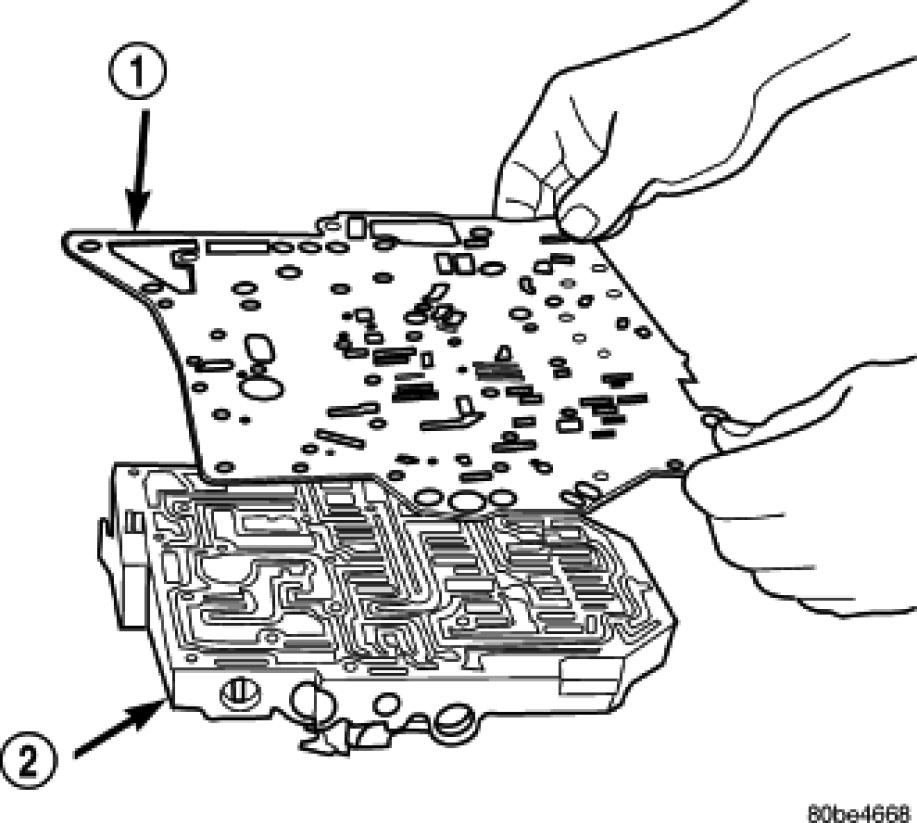 1
2
80be4668