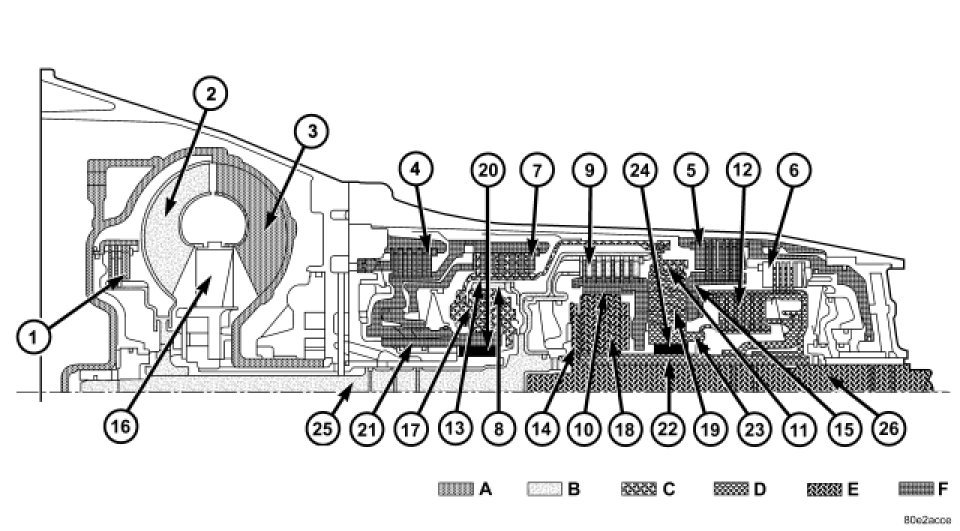 2
3
4
20
7
9
24
5
12
6
1
16
25
21
17
13
8
14
10
18
22
19
23
11
15
26

A B C D E F

80e2acce