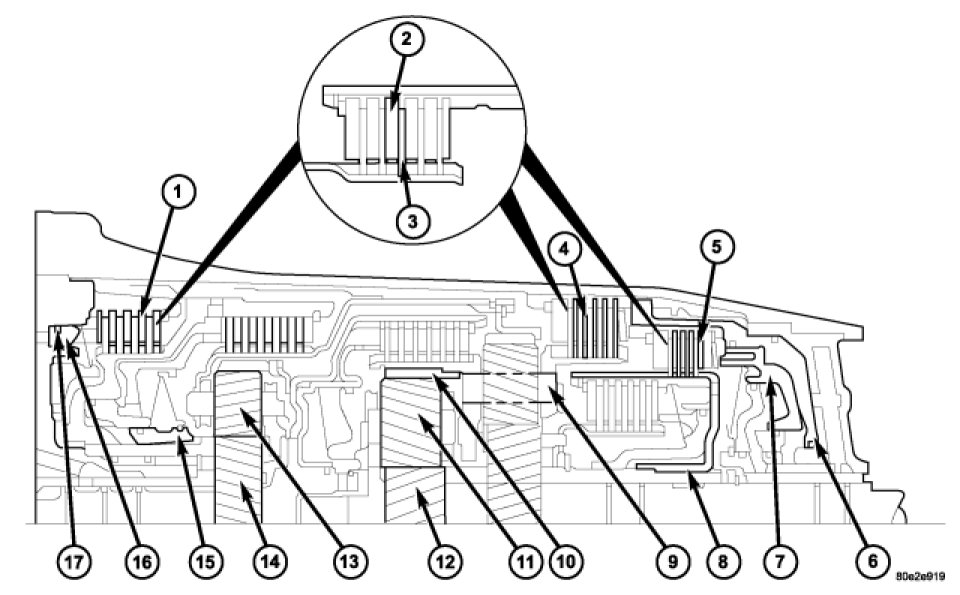 2
3
1
4
5
17
16
15
14
13
12
11
10
9
8
7
6
80e2e919