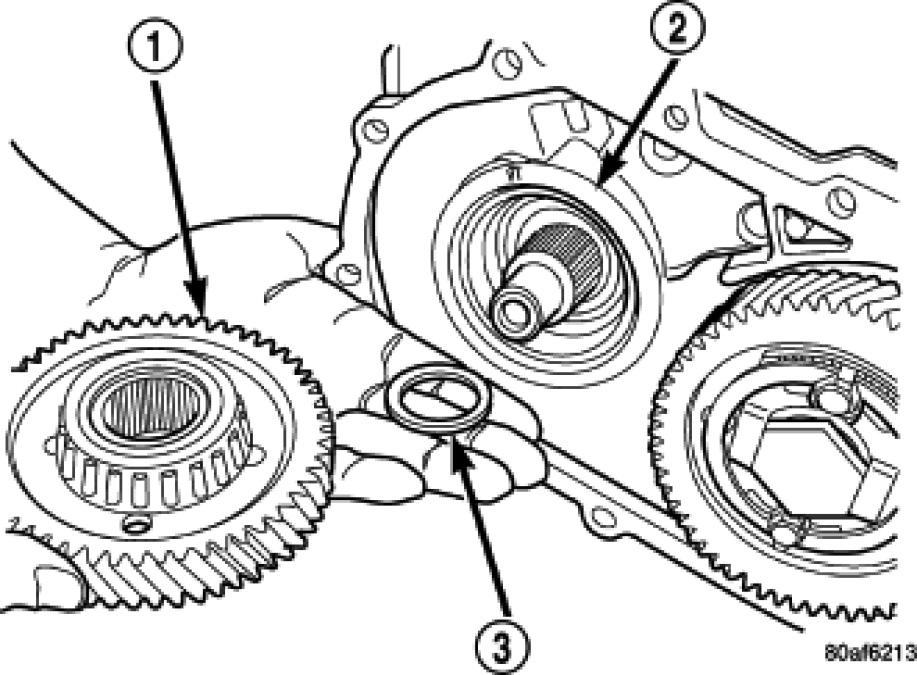 1
2
3
80af6213