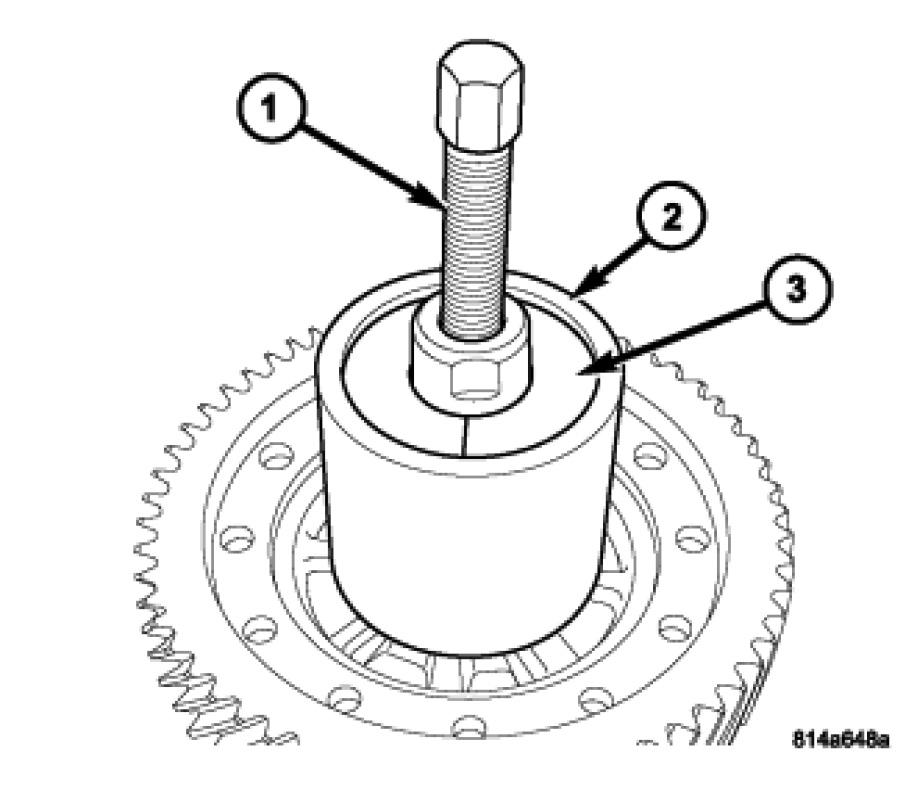 1
2
3
814a648a