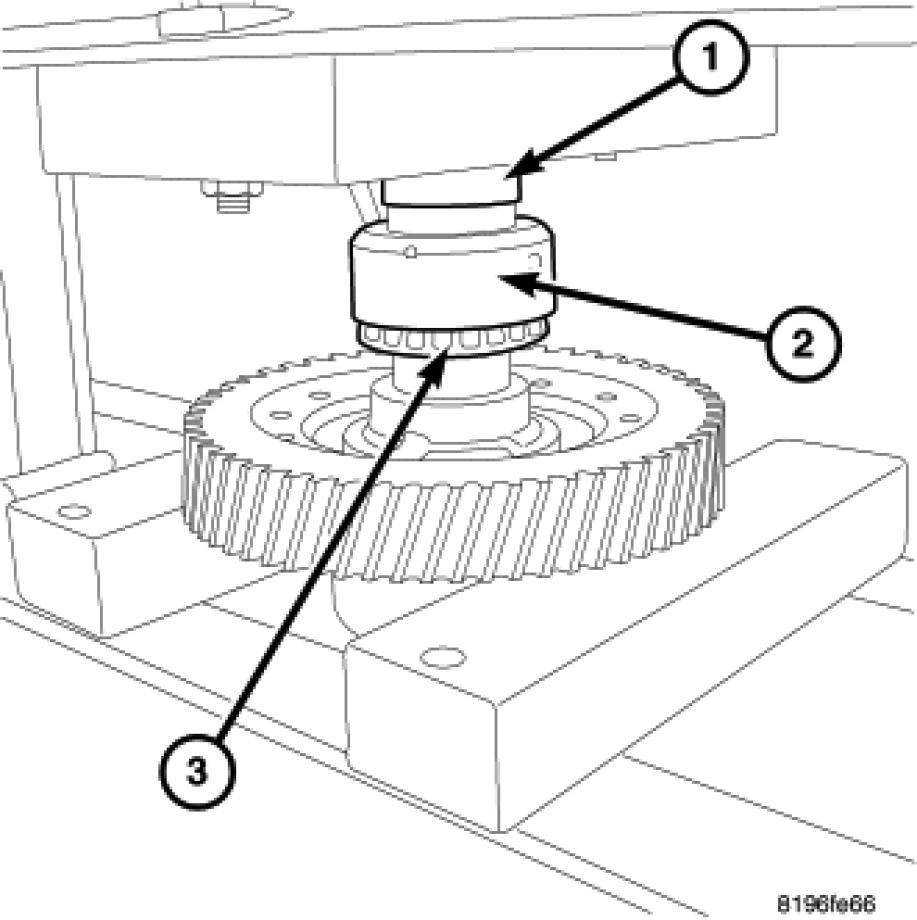 1
2
3
8196fe66