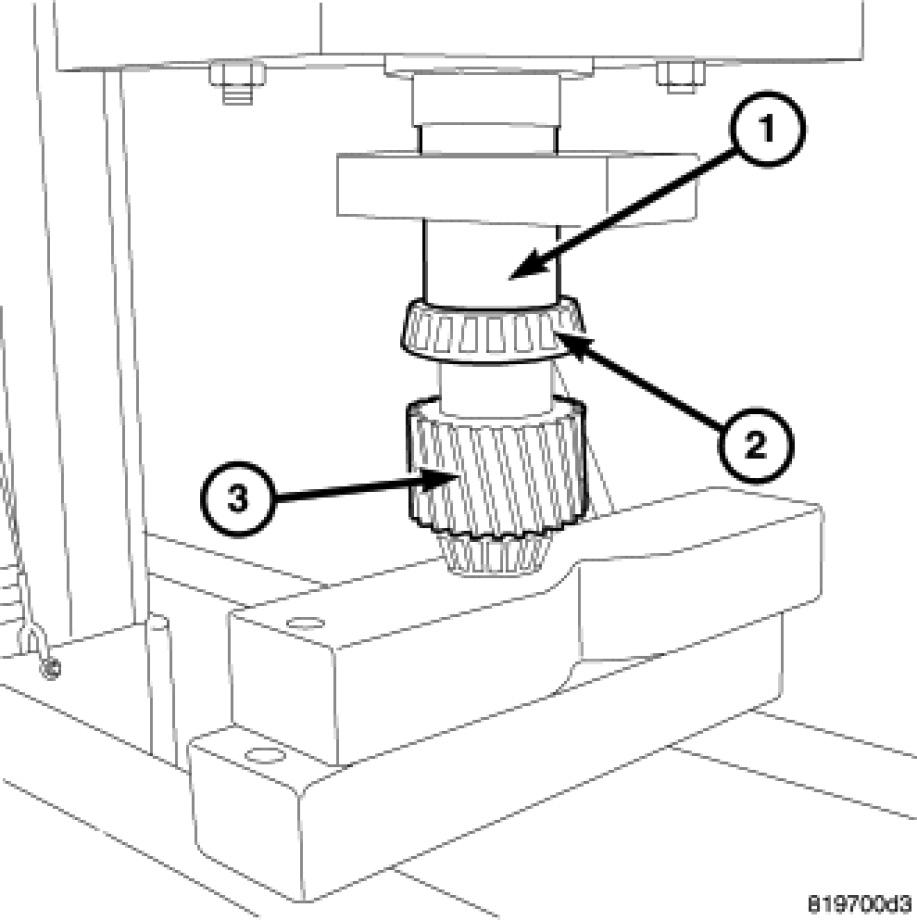 1
2
3
819700d3