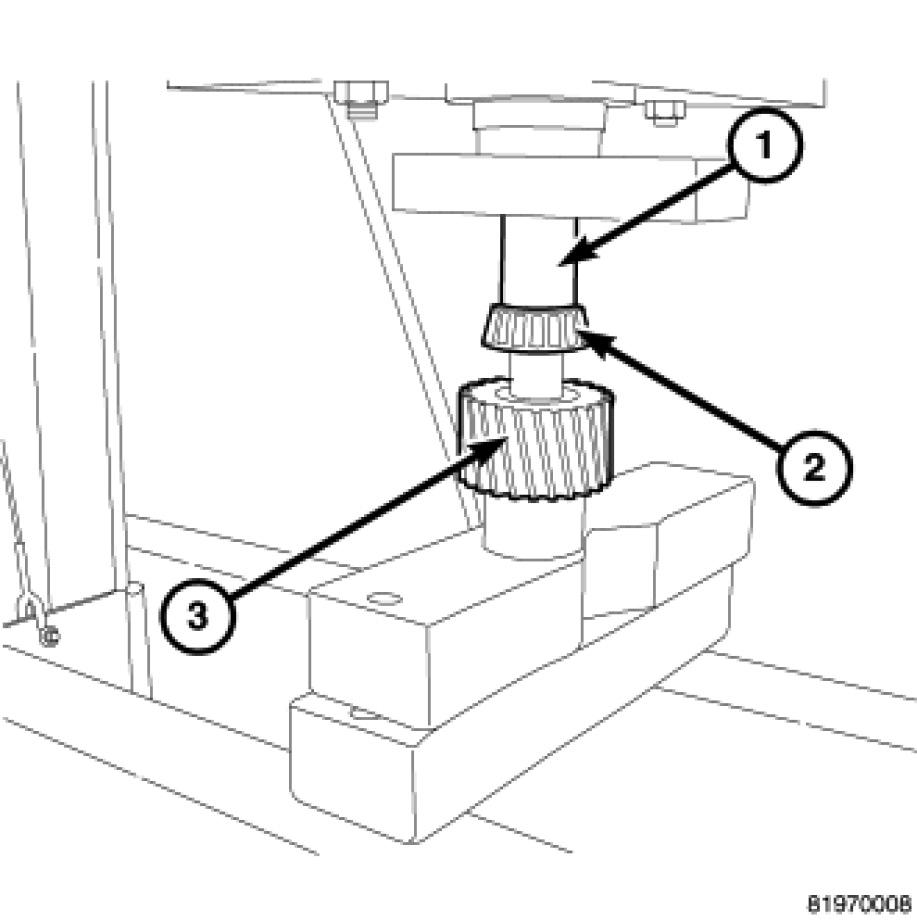 1
2
3
81970008