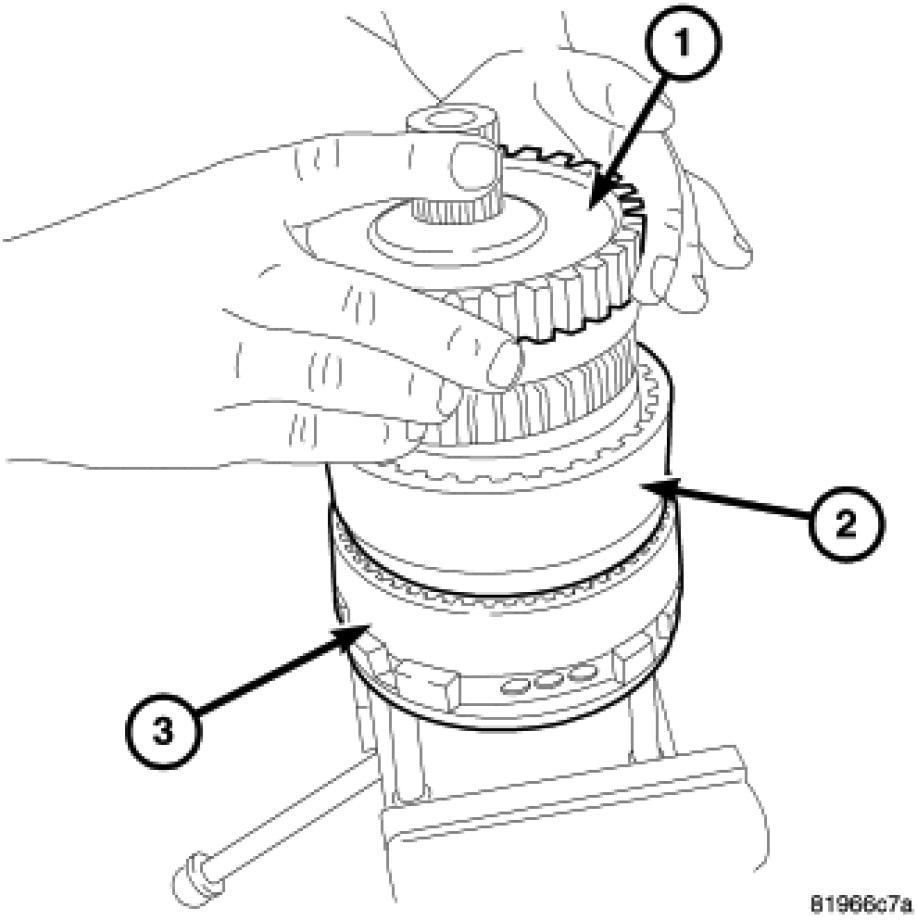 1
2
3
81966c7a