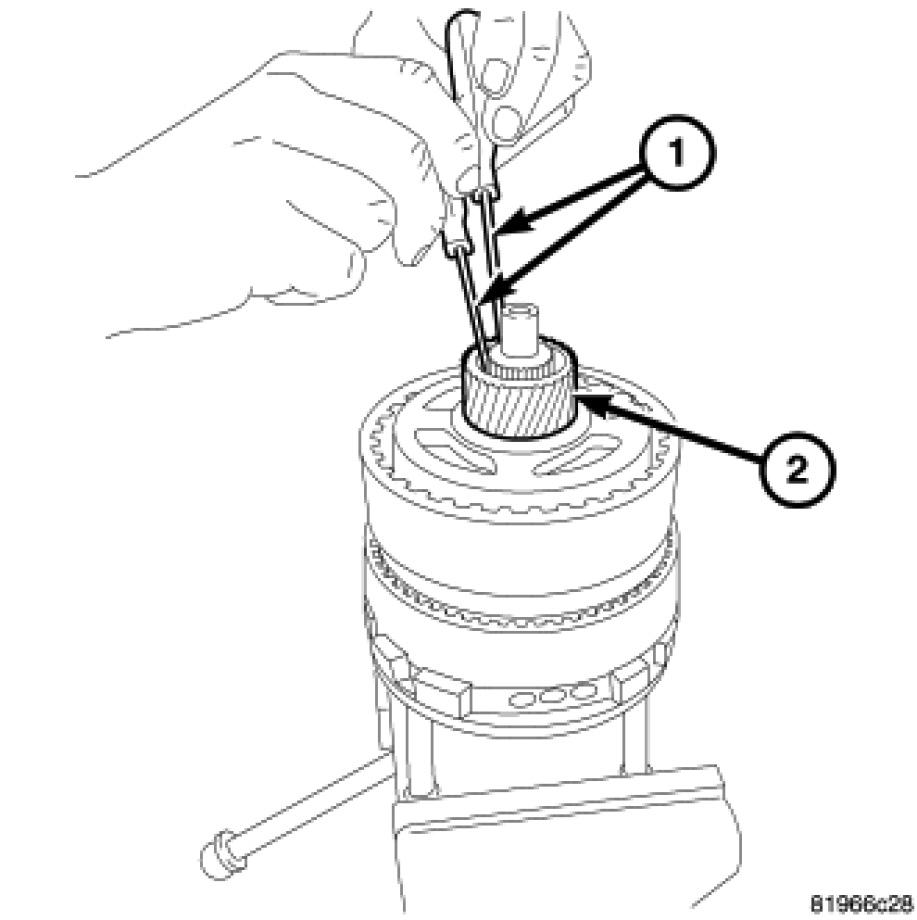 1

2

81966c28