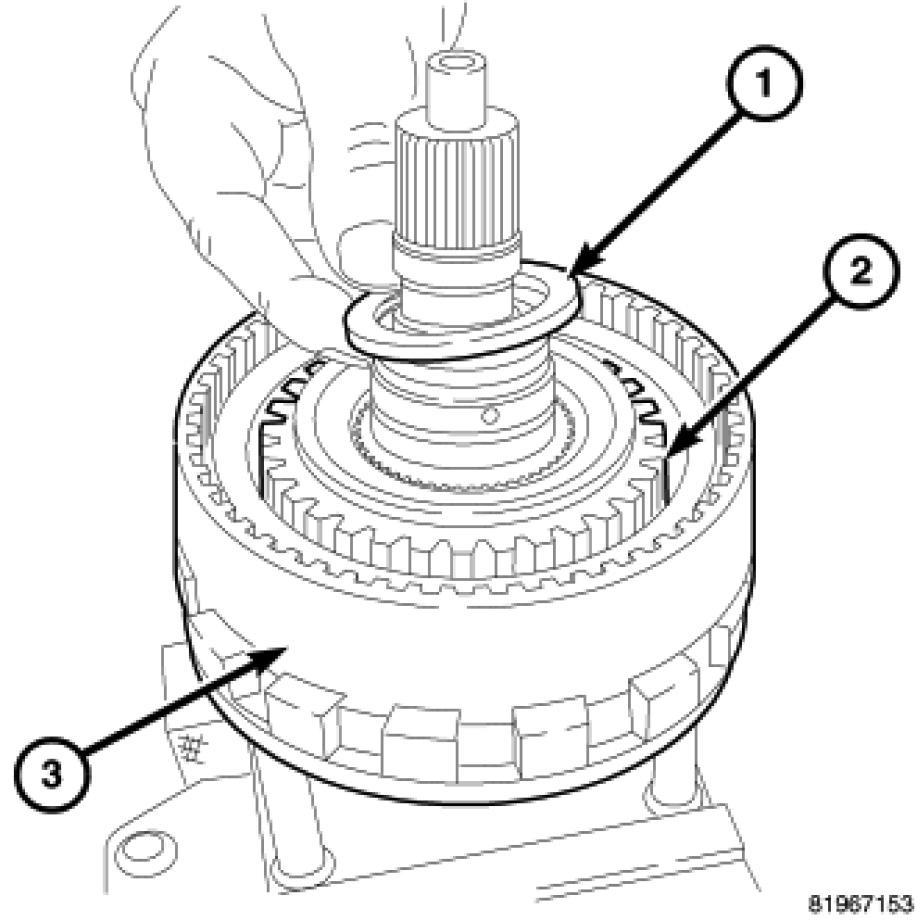 1
2
3
81967153