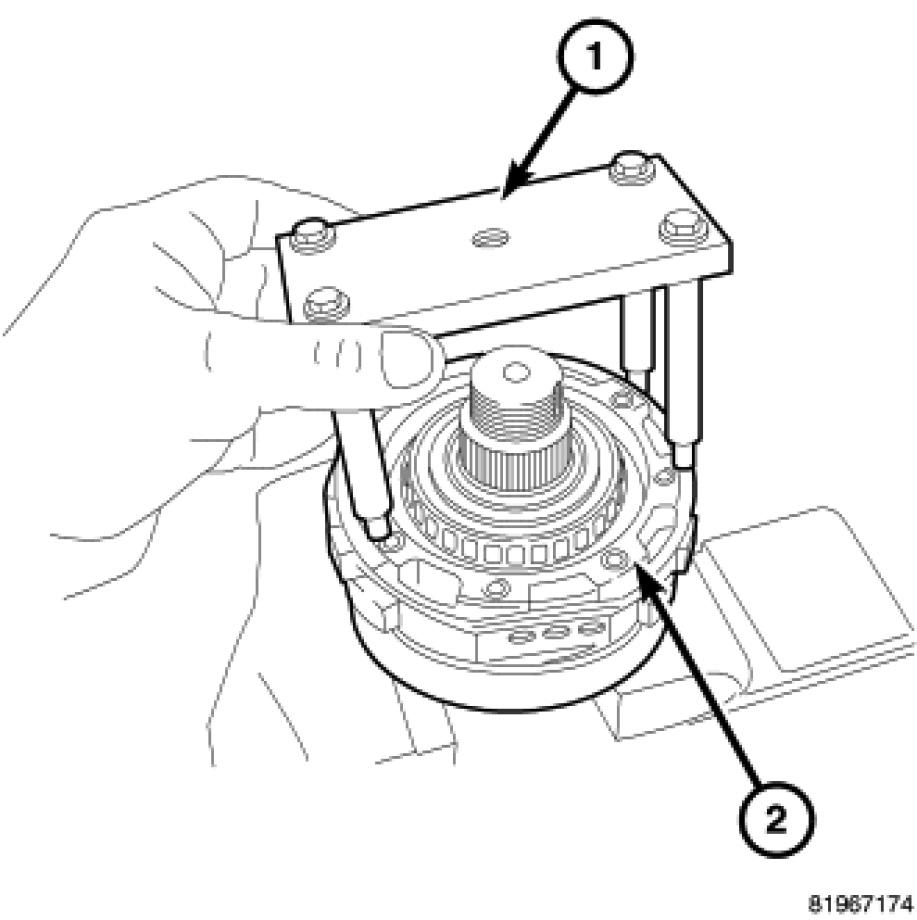 1

2

81967174