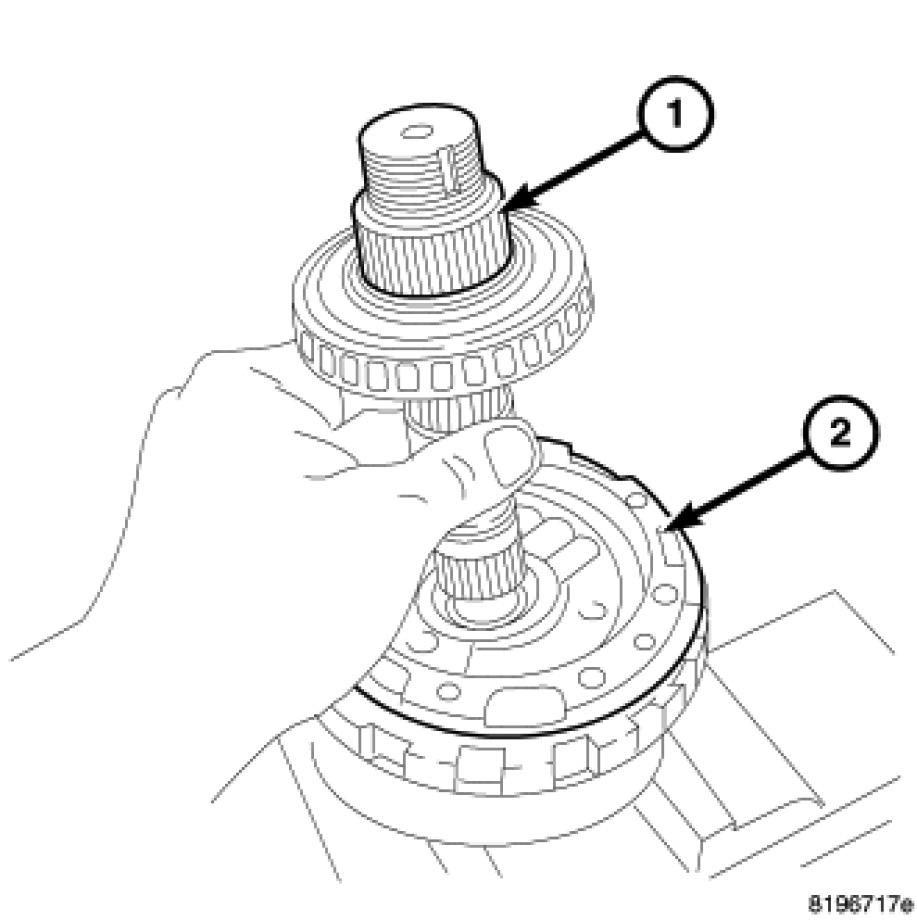 1
2
8196717e