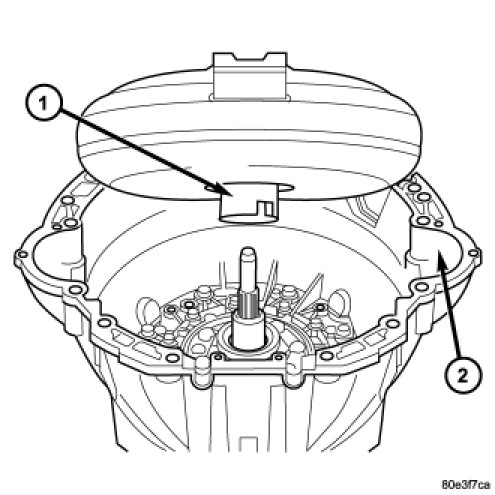 1

2

80e3f7ca