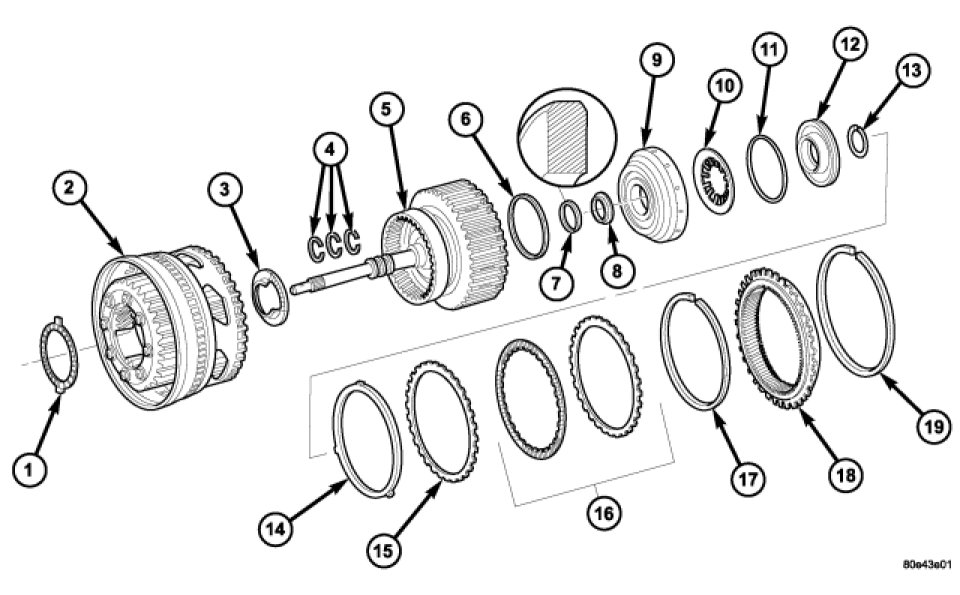 1
2
3
4
5
6
7
8
9
10
11
12
13
14
15
16
17
18
19
80e43e01