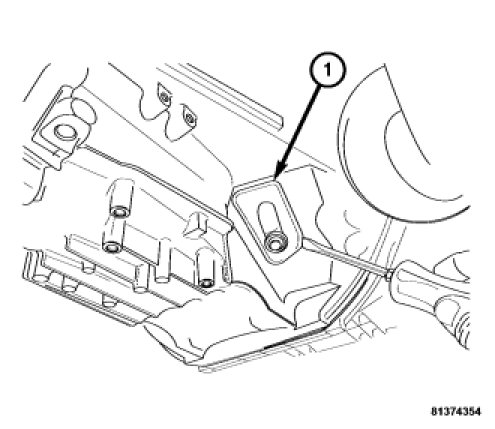 1

81374354