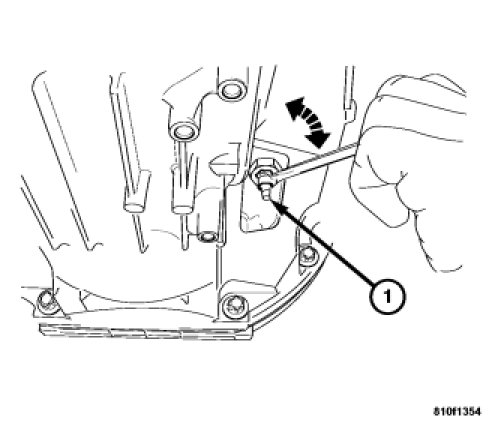 1

810f1354