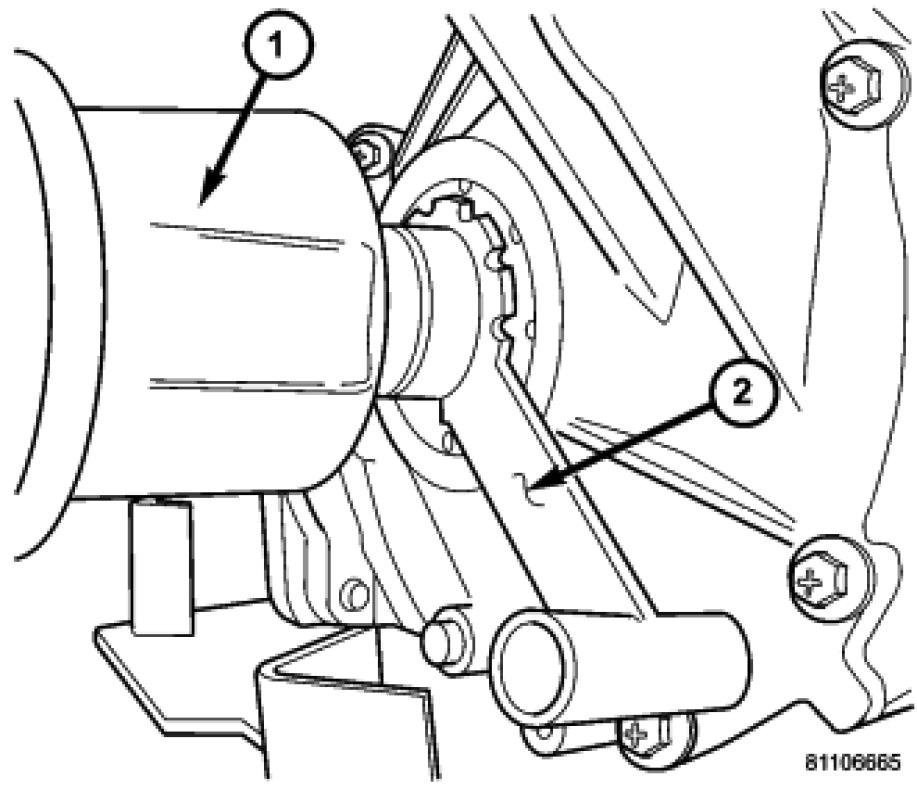 1

2

81106665